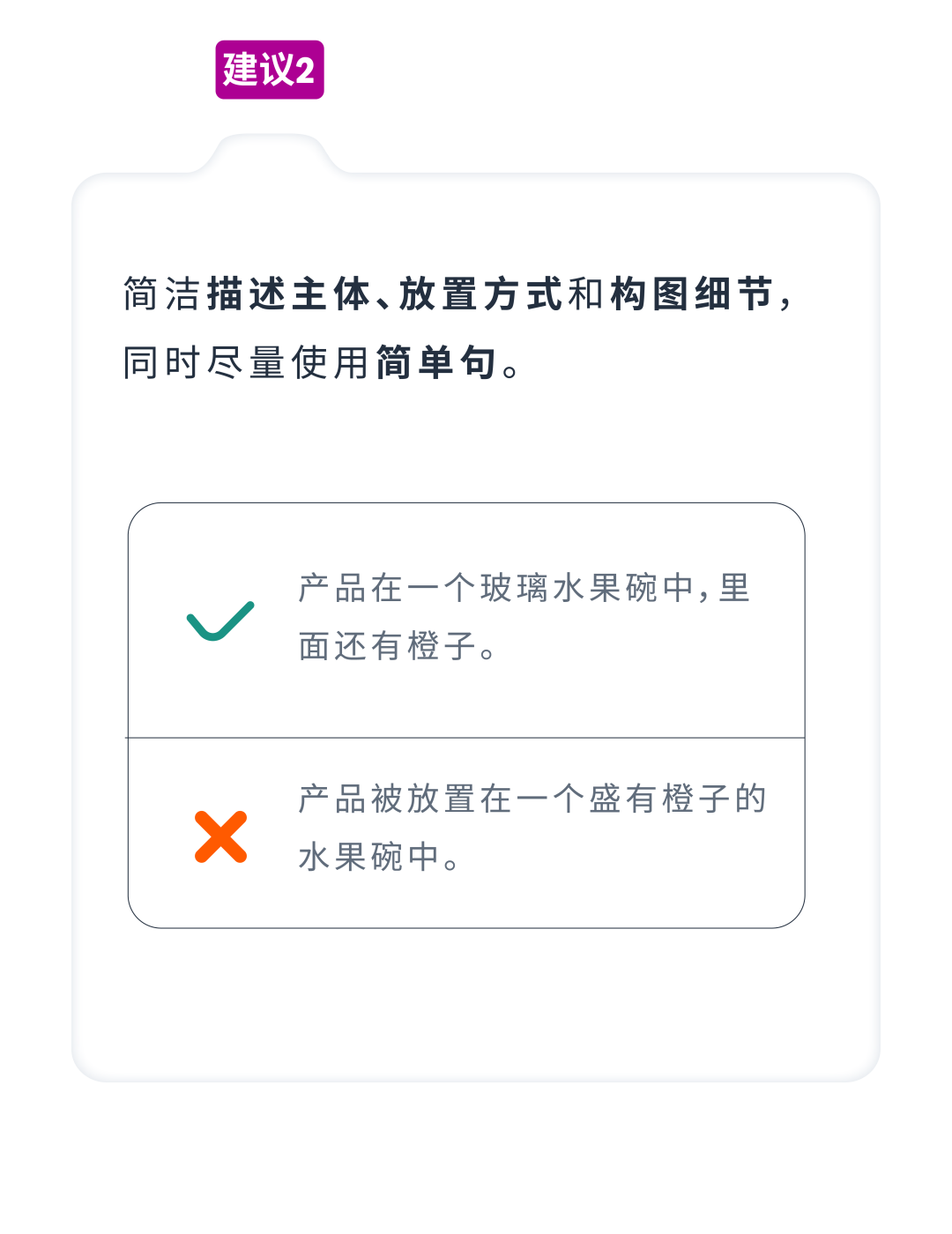 建议2

简洁描述主体、放置方式和构图细节，同时尽量使用简单句。

产品在一个玻璃水果碗中，里面还有橙子。

产品被放置在一个盛有橙子的水果碗中。