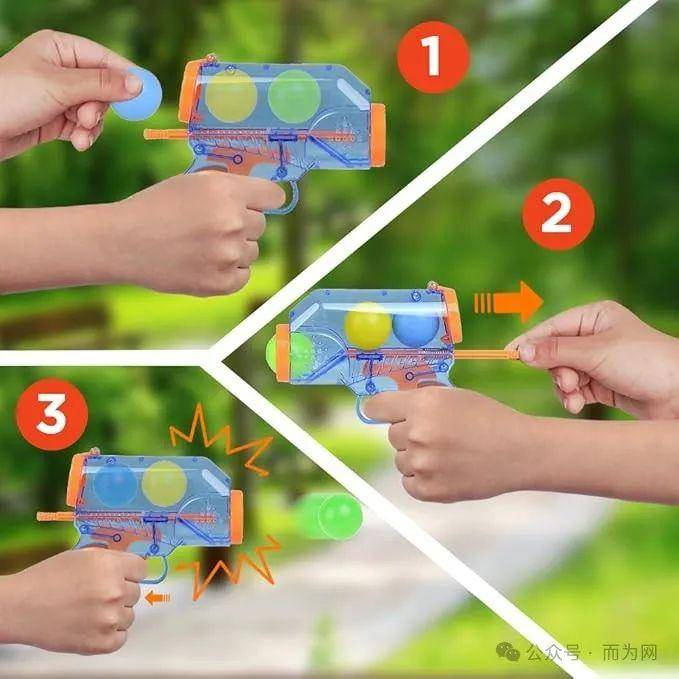 1

2

3

公众号 · 而为网