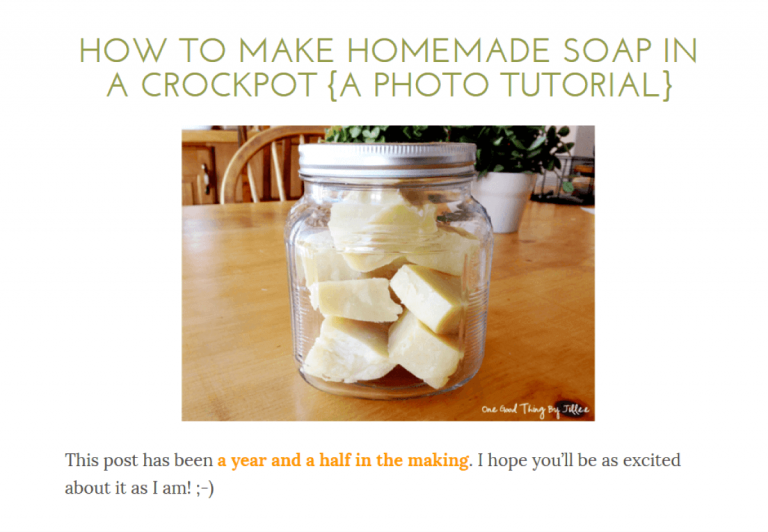 HOW TO MAKE HOMEMADE SOAP IN A CROCKPOT {A PHOTO TUTORIAL}

One Good Thing By Jillee

This post has been a year and a half in the making. I hope you'll be as excited about it as I am! ;-)