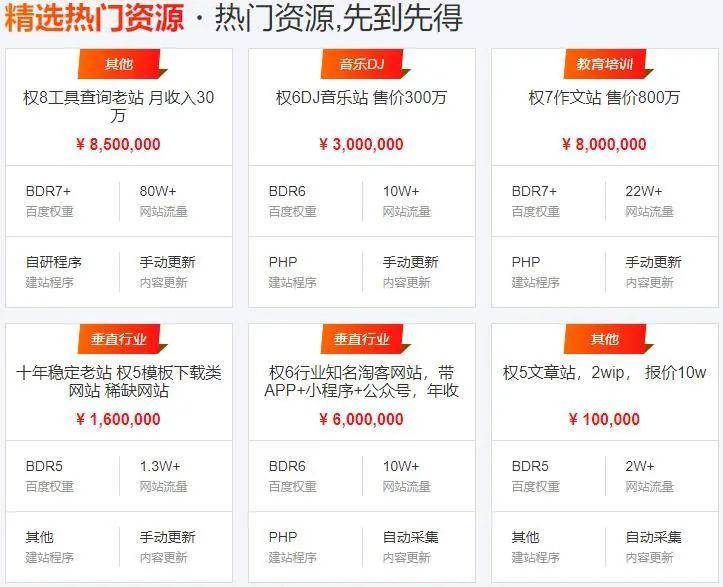 精选热门资源 · 热门资源,先到先得

其他
权8工具查询老站 月收入30万
¥ 8,500,000
BDR7+
百度权重
80W+
网站流量
自研程序
建站程序
手动更新
内容更新

音乐DJ
权6DJ音乐站 售价300万
¥ 3,000,000
BDR6
百度权重
10W+
网站流量
PHP
建站程序
手动更新
内容更新

教育培训
权7作文站 售价800万
¥ 8,000,000
BDR7+
百度权重
22W+
网站流量
PHP
建站程序
手动更新
内容更新

垂直行业
十年稳定老站 权5模板下载类网站 稀缺网站
¥ 1,600,000
BDR5
百度权重
1.3W+
网站流量
其他
建站程序
手动更新
内容更新

垂直行业
权6行业知名淘客网站，带APP+小程序+公众号，年收
¥ 6,000,000
BDR6
百度权重
10W+
网站流量
PHP
建站程序
自动采集
内容更新

其他
权5文章站，2wip， 报价10w
¥ 100,000
BDR5
百度权重
2W+
网站流量
其他
建站程序
自动采集
内容更新