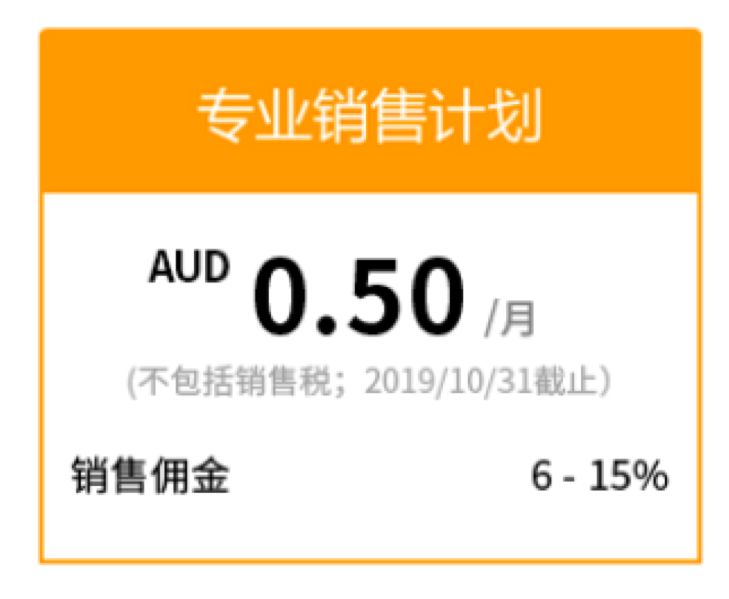 专业销售计划

AUD 0.50 /月

(不包括销售税；2019/10/31截止)

销售佣金 6 - 15%