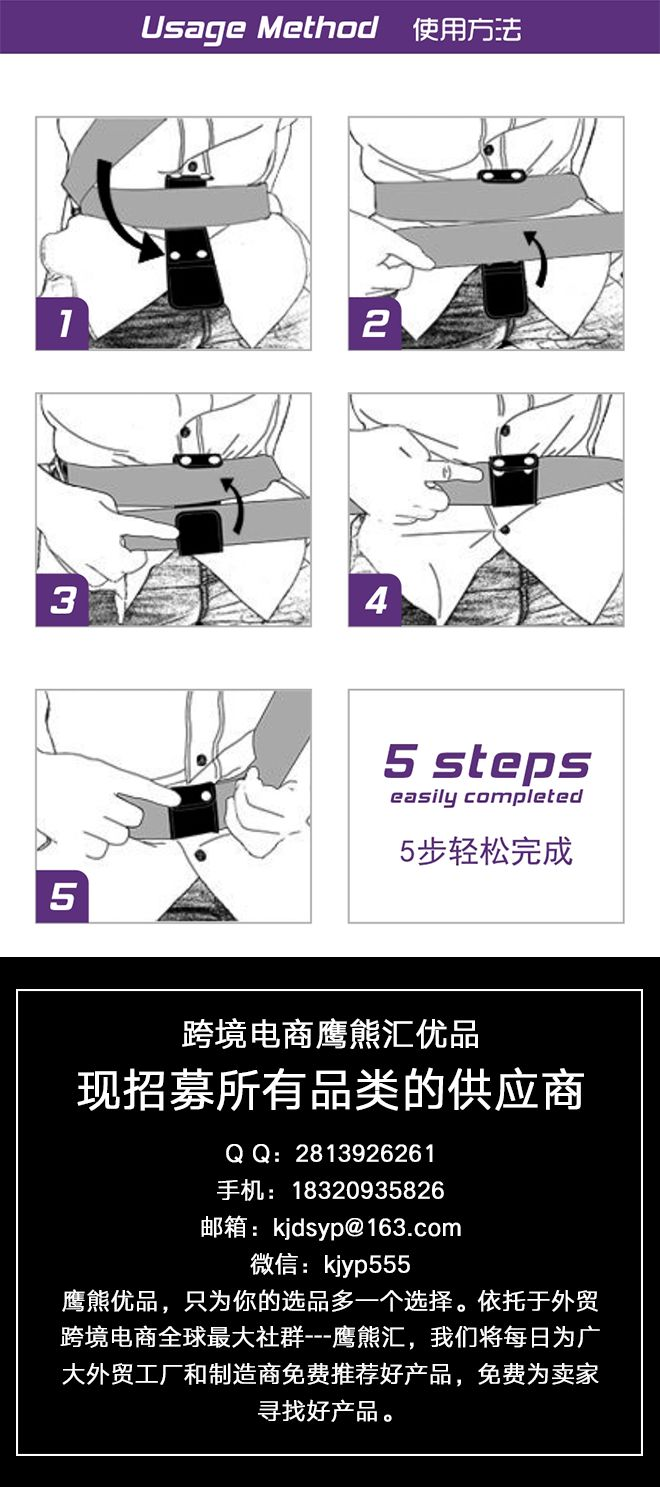 Usage Method 使用方法

1

2

3

4

5

5 steps
easily completed
5步轻松完成

跨境电商鹰熊汇优品
现招募所有品类的供应商
Q Q：2813926261
手机：18320935826
邮箱：kjdsyp@163.com
微信：kjyp555
鹰熊优品，只为你的选品多一个选择。依托于外贸跨境电商全球最大社群---鹰熊汇，我们将每日为广大外贸工厂和制造商免费推荐好产品，免费为卖家寻找好产品。