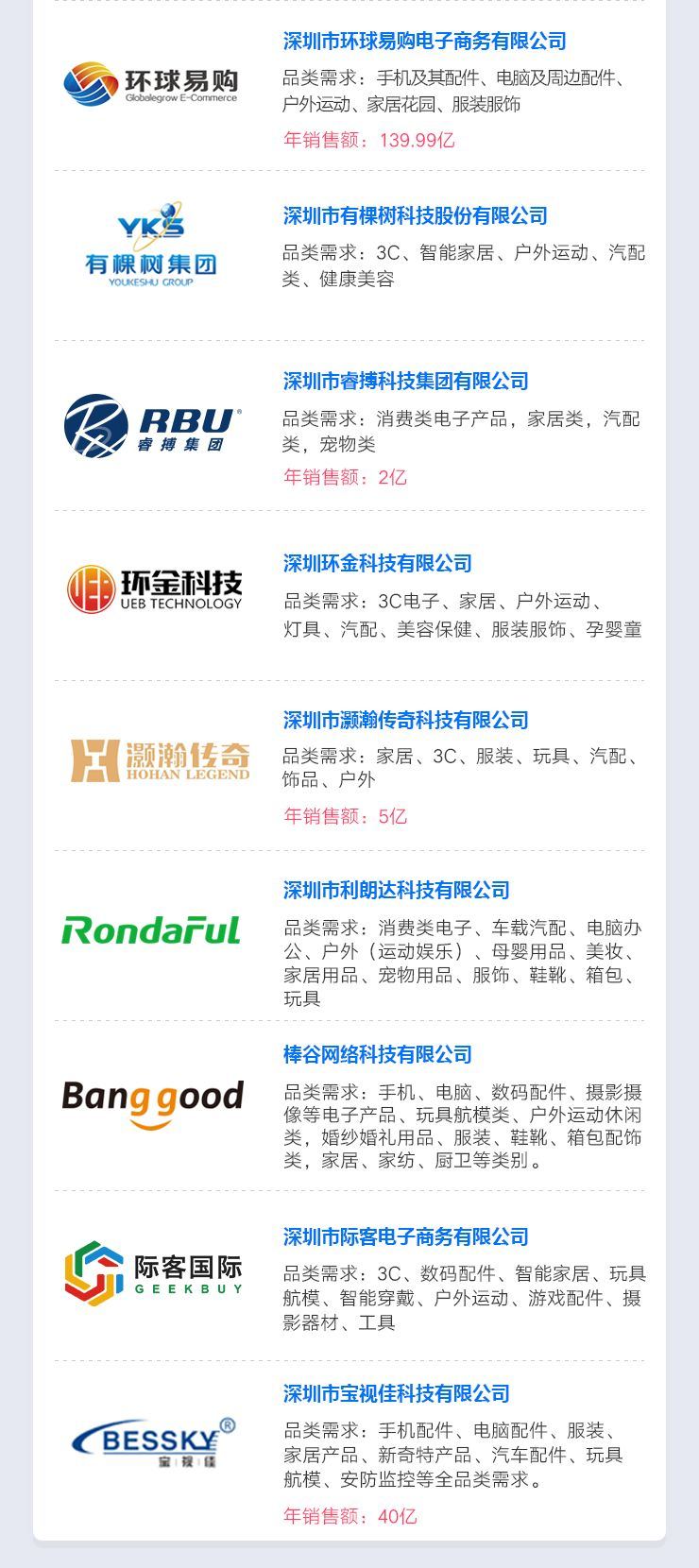 环球易购
Globalegrow E-Commerce

深圳市环球易购电子商务有限公司

品类需求：手机及其配件、电脑及周边配件、户外运动、家居花园、服装服饰

年销售额：139.99亿

YKS
有棵树集团
YOUKESHU GROUP

深圳市有棵树科技股份有限公司

品类需求：3C、智能家居、户外运动、汽配类、健康美容

RBU®
睿搏集团

深圳市睿搏科技集团有限公司

品类需求：消费类电子产品，家居类，汽配类，宠物类

年销售额：2亿

环金科技
UEB TECHNOLOGY

深圳环金科技有限公司

品类需求：3C电子、家居、户外运动、灯具、汽配、美容保健、服装服饰、孕婴童

灏瀚传奇
HOHAN LEGEND

深圳市灏瀚传奇科技有限公司

品类需求：家居、3C、服装、玩具、汽配、饰品、户外

年销售额：5亿

RondaFul

深圳市利朗达科技有限公司

品类需求：消费类电子、车载汽配、电脑办公、户外（运动娱乐）、母婴用品、美妆、家居用品、宠物用品、服饰、鞋靴、箱包、玩具

Banggood

棒谷网络科技有限公司

品类需求：手机、电脑、数码配件、摄影摄像等电子产品、玩具航模类、户外运动休闲类，婚纱婚礼用品、服装、鞋靴、箱包配饰类，家居、家纺、厨卫等类别。

际客国际
GEEKBUY

深圳市际客电子商务有限公司

品类需求：3C、数码配件、智能家居、玩具航模、智能穿戴、户外运动、游戏配件、摄影器材、工具

BESSKY®
宝视佳

深圳市宝视佳科技有限公司

品类需求：手机配件、电脑配件、服装、家居产品、新奇特产品、汽车配件、玩具航模、安防监控等全品类需求。

年销售额：40亿